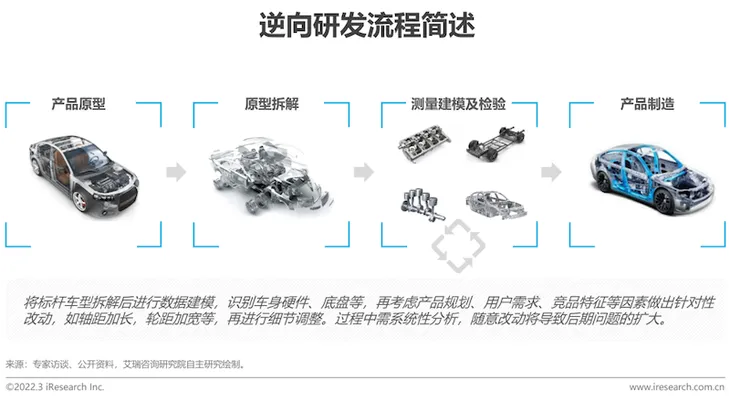 逆向研发流程简述

产品原型

原型拆解

测量建模及检验

产品制造

将标杆车型拆解后进行数据建模，识别车身硬件、底盘等，再考虑产品规划、用户需求、竞品特征等因素做出针对性改动，如轴距加长，轮距加宽等，再进行细节调整。过程中需系统性分析，随意改动将导致后期问题的扩大。

来源：专家访谈、公开资料，艾瑞咨询研究院自主研究绘制。

©2022.3 iResearch Inc.

www.iresearch.com.cn