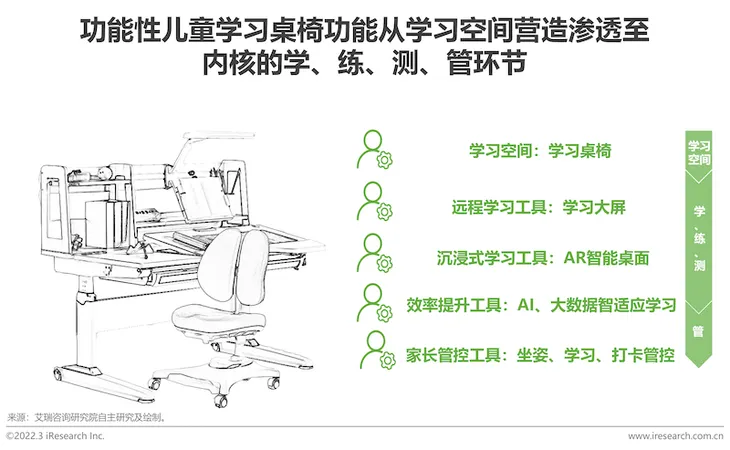 功能性儿童学习桌椅功能从学习空间营造渗透至内核的学、练、测、管环节

学习空间：学习桌椅

远程学习工具：学习大屏

沉浸式学习工具：AR智能桌面

效率提升工具：AI、大数据智适应学习

家长管控工具：坐姿、学习、打卡管控

学习空间

学、练、测

管

来源：艾瑞咨询研究院自主研究及绘制。

©2022.3 iResearch Inc.

www.iresearch.com.cn